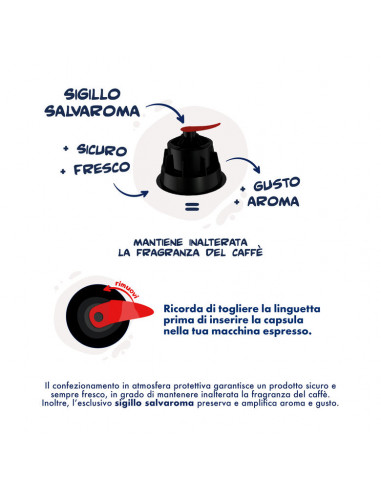 SIGILLO SALVAROMA

+ SICURO
+ FRESCO

=

+ GUSTO
+ AROMA

MANTIENE INALTERATA LA FRAGRANZA DEL CAFFÈ

rimuovi

Ricorda di togliere la linguetta prima di inserire la capsula nella tua macchina espresso.

Il confezionamento in atmosfera protettiva garantisce un prodotto sicuro e sempre fresco, in grado di mantenere inalterata la fragranza del caffè. Inoltre, l'esclusivo sigillo salvaroma preserva e amplifica aroma e gusto.